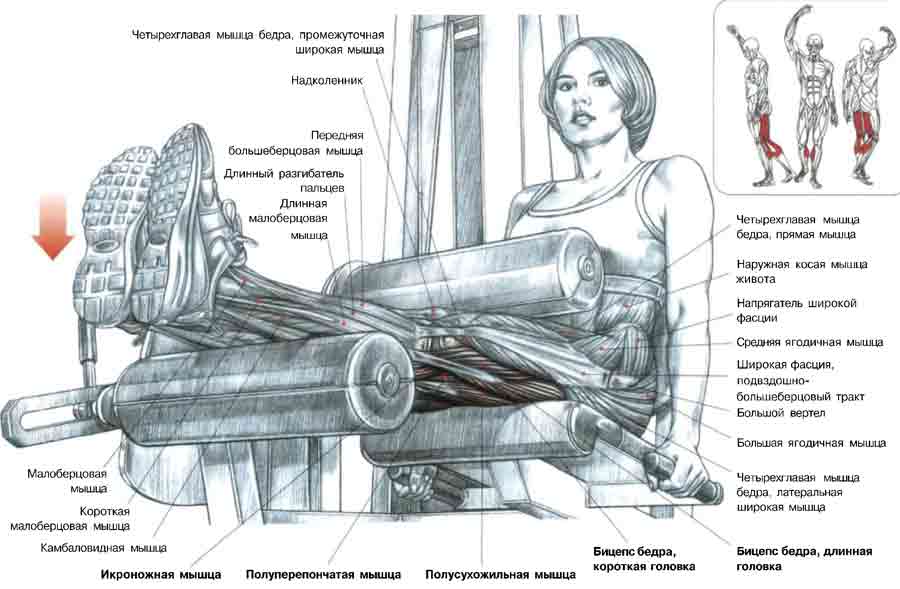 Четырехглавая мышца бедра, промежуточная широкая мышца

Надколенник

Передняя большеберцовая мышца

Длинный разгибатель пальцев

Длинная малоберцовая мышца

Четырехглавая мышца бедра, прямая мышца

Наружная косая мышца живота

Напрягатель широкой фасции

Средняя ягодичная мышца

Широкая фасция, подвздошно-большеберцовый тракт

Большой вертел

Большая ягодичная мышца

Четырехглавая мышца бедра, латеральная широкая мышца

Малоберцовая мышца

Короткая малоберцовая мышца

Камбаловидная мышца

Икроножная мышца

Полуперепончатая мышца

Полусухожильная мышца

Бицепс бедра, короткая головка

Бицепс бедра, длинная головка